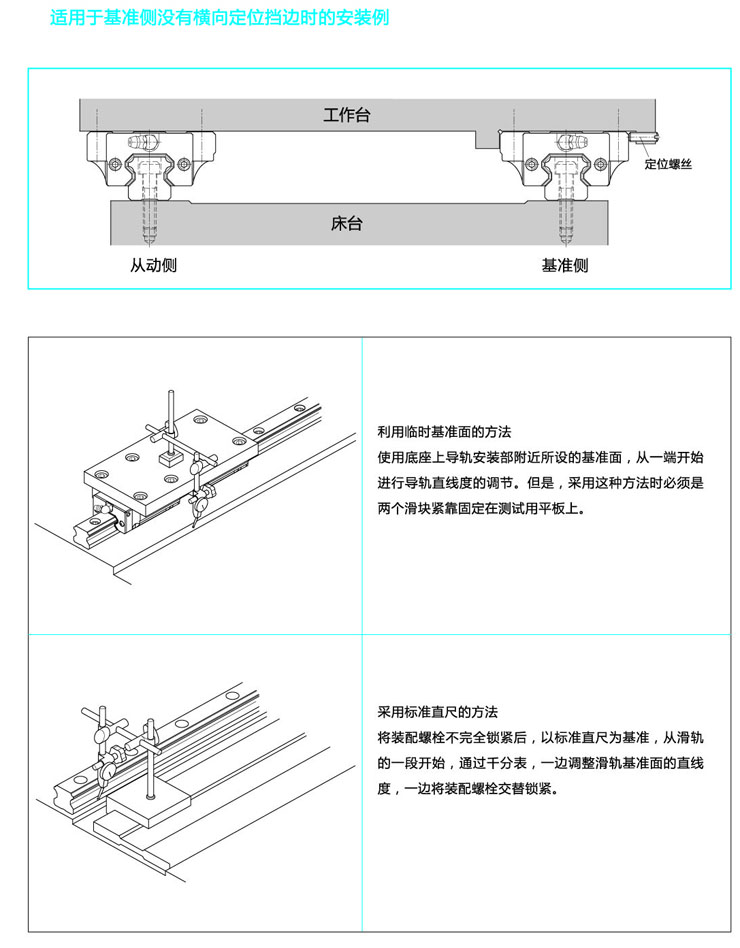 适用于基准侧没有横向定位挡边时的安装例

工作台

定位螺丝

床台

从动侧

基准侧

利用临时基准面的方法

使用底座上导轨安装部附近所设的基准面，从一端开始进行导轨直线度的调节。但是，采用这种方法时必须是两个滑块紧靠固定在测试用平板上。

采用标准直尺的方法

将装配螺栓不完全锁紧后，以标准直尺为基准，从滑轨的一段开始，通过千分表，一边调整滑轨基准面的直线度，一边将装配螺栓交替锁紧。