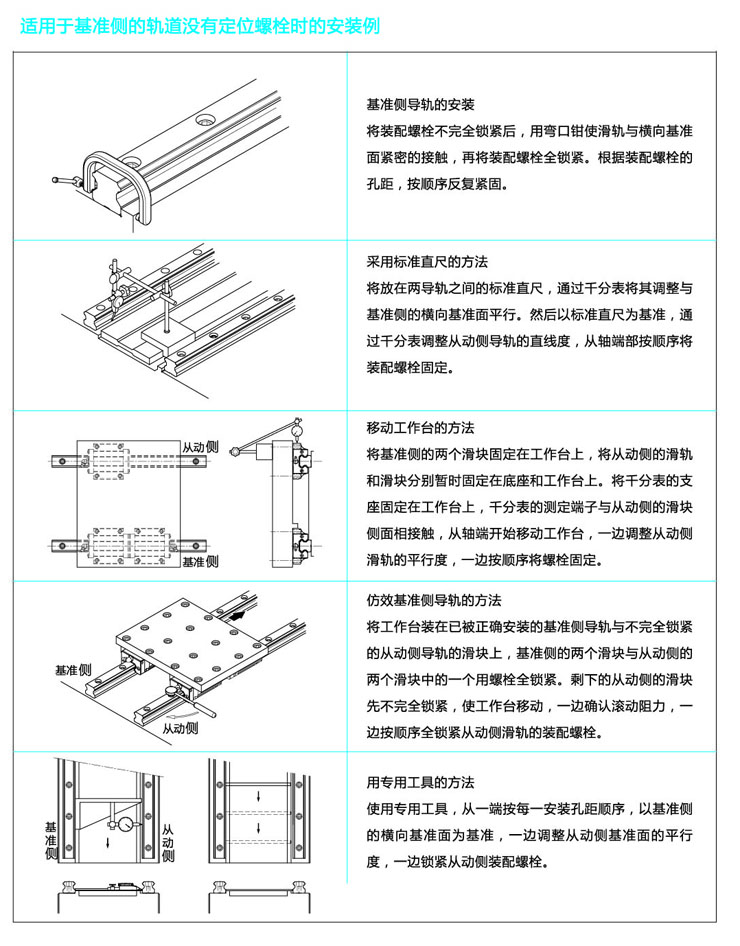 适用于基准侧的轨道没有定位螺栓时的安装例

基准侧导轨的安装
将装配螺栓不完全锁紧后，用弯口钳使滑轨与横向基准面紧密的接触，再将装配螺栓全锁紧。根据装配螺栓的孔距，按顺序反复紧固。

采用标准直尺的方法
将放在两导轨之间的标准直尺，通过千分表将其调整与基准侧的横向基准面平行。然后以标准直尺为基准，通过千分表调整从动侧导轨的直线度，从轴端部按顺序将装配螺栓固定。

从动侧
基准侧

移动工作台的方法
将基准侧的两个滑块固定在工作台上，将从动侧的滑轨和滑块分别暂时固定在底座和工作台上。将千分表的支座固定在工作台上，千分表的测定端子与从动侧的滑块侧面相接触，从轴端开始移动工作台，一边调整从动侧滑轨的平行度，一边按顺序将螺栓固定。

基准侧
从动侧

仿效基准侧导轨的方法
将工作台装在已被正确安装的基准侧导轨与不完全锁紧的从动侧导轨的滑块上，基准侧的两个滑块与从动侧的两个滑块中的一个用螺栓全锁紧。剩下的从动侧的滑块先不完全锁紧，使工作台移动，一边确认滚动阻力，一边按顺序全锁紧从动侧滑轨的装配螺栓。

基准侧
从动侧

用专用工具的方法
使用专用工具，从一端按每一安装孔距顺序，以基准侧的横向基准面为基准，一边调整从动侧基准面的平行度，一边锁紧从动侧装配螺栓。