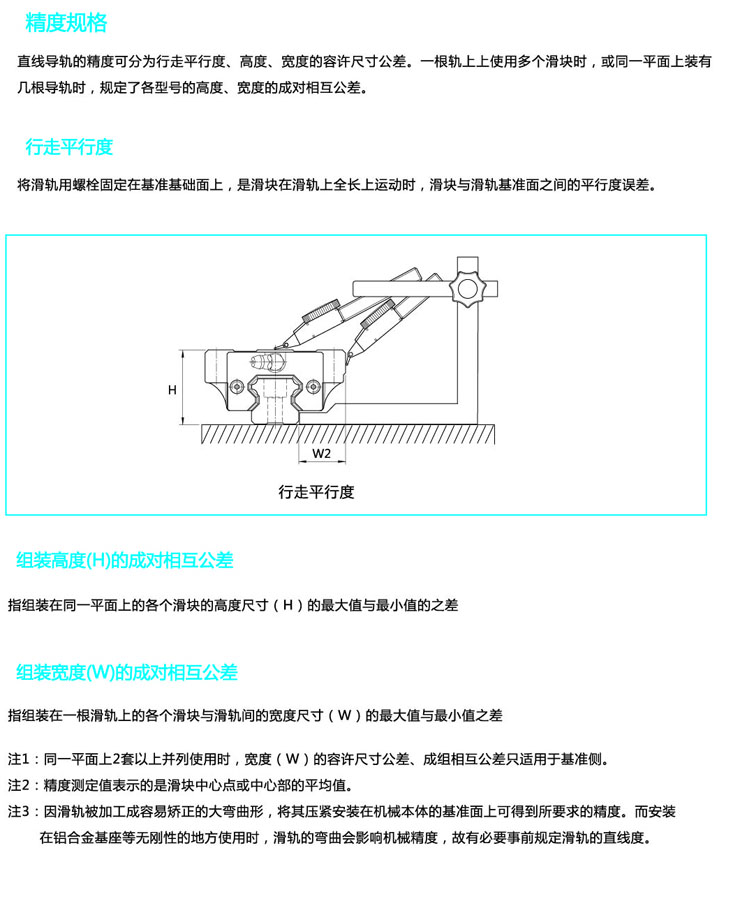 精度规格

直线导轨的精度可分为行走平行度、高度、宽度的容许尺寸公差。一根轨上上使用多个滑块时，或同一平面上装有几根导轨时，规定了各型号的高度、宽度的成对相互公差。

行走平行度

将滑轨用螺栓固定在基准基础面上，是滑块在滑轨上全长上运动时，滑块与滑轨基准面之间的平行度误差。

H

W2

行走平行度

组装高度(H)的成对相互公差

指组装在同一平面上的各个滑块的高度尺寸（H）的最大值与最小值的之差

组装宽度(W)的成对相互公差

指组装在一根滑轨上的各个滑块与滑轨间的宽度尺寸（W）的最大值与最小值之差

注1：同一平面上2套以上并列使用时，宽度（W）的容许尺寸公差、成组相互公差只适用于基准侧。
注2：精度测定值表示的是滑块中心点或中心部的平均值。
注3：因滑轨被加工成容易矫正的大弯曲形，将其压紧安装在机械本体的基准面上可得到所要求的精度。而安装在铝合金基座等无刚性的地方使用时，滑轨的弯曲会影响机械精度，故有必要事前规定滑轨的直线度。